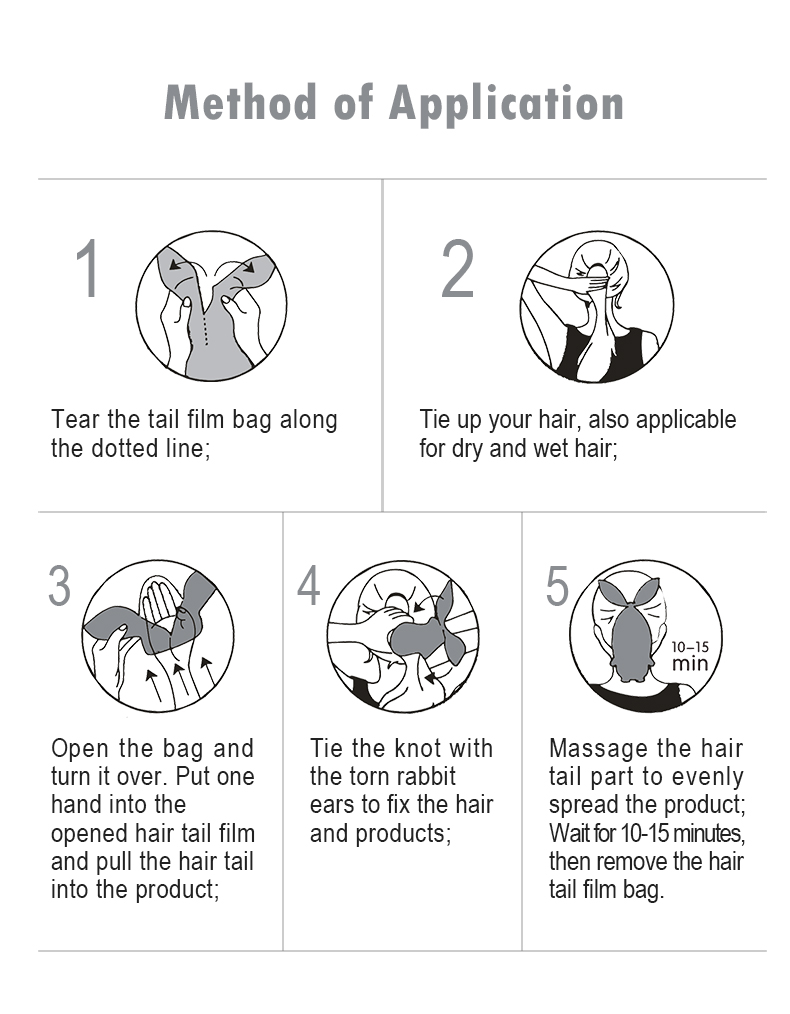 Method of Application

1

Tear the tail film bag along the dotted line;

2

Tie up your hair, also applicable for dry and wet hair;

3

Open the bag and turn it over. Put one hand into the opened hair tail film and pull the hair tail into the product;

4

Tie the knot with the torn rabbit ears to fix the hair and products;

5

10–15 min

Massage the hair tail part to evenly spread the product; Wait for 10-15 minutes, then remove the hair tail film bag.